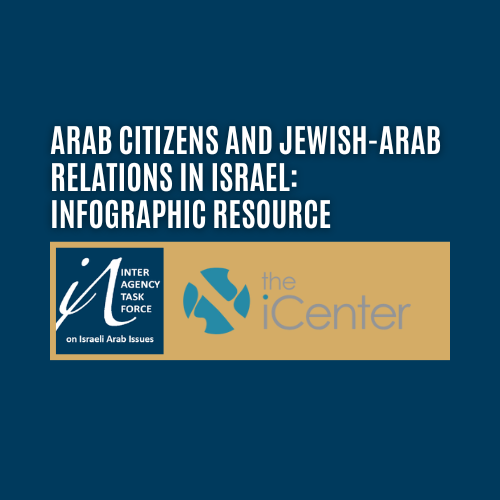 ARAB CITIZENS AND JEWISH-ARAB RELATIONS IN ISRAEL: INFOGRAPHIC RESOURCE

INTER AGENCY TASK FORCE
on Israeli Arab Issues

the iCenter